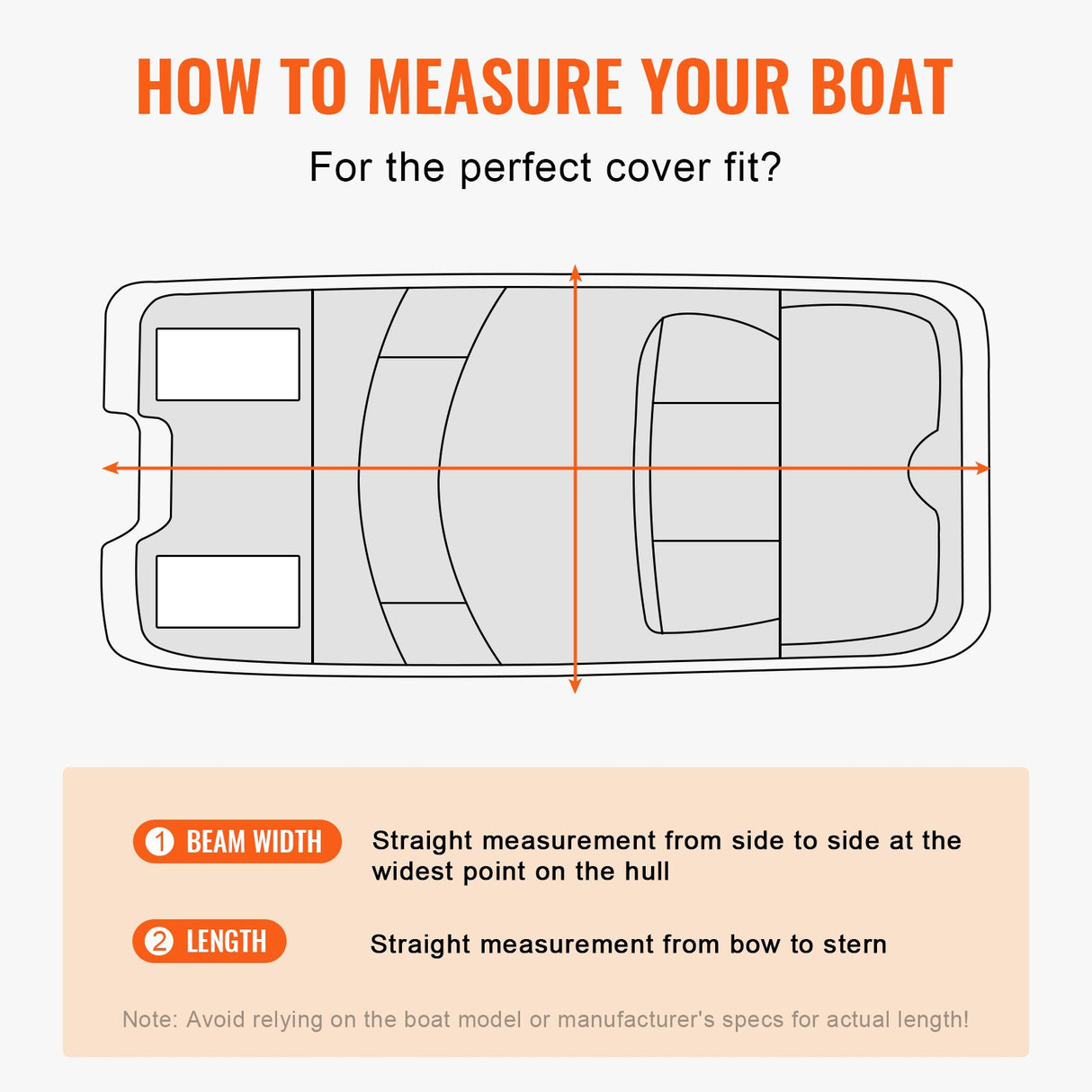 HOW TO MEASURE YOUR BOAT

For the perfect cover fit?

1 BEAM WIDTH Straight measurement from side to side at the widest point on the hull

2 LENGTH Straight measurement from bow to stern

Note: Avoid relying on the boat model or manufacturer's specs for actual length!