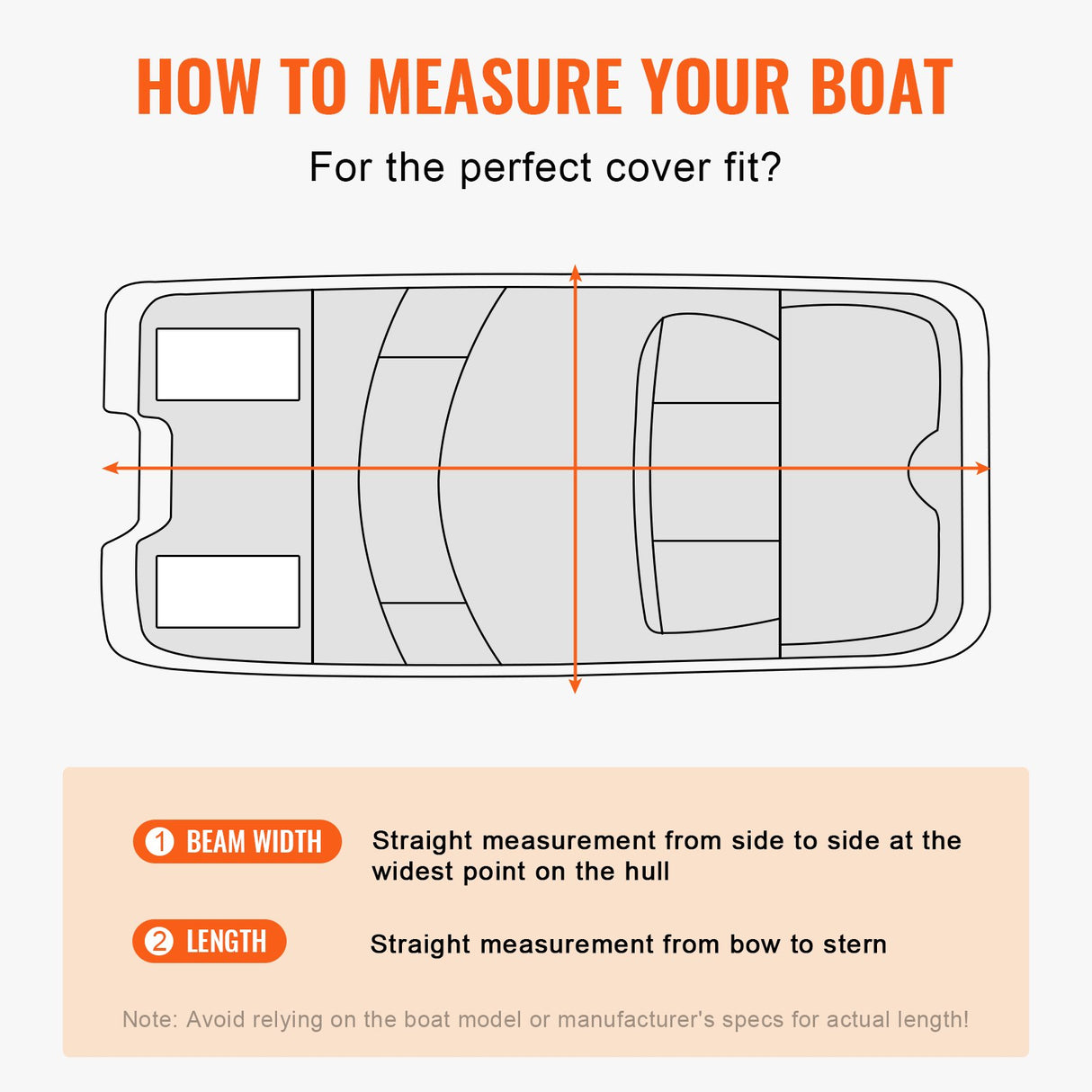 HOW TO MEASURE YOUR BOAT

For the perfect cover fit?

1 BEAM WIDTH Straight measurement from side to side at the widest point on the hull

2 LENGTH Straight measurement from bow to stern

Note: Avoid relying on the boat model or manufacturer's specs for actual length!