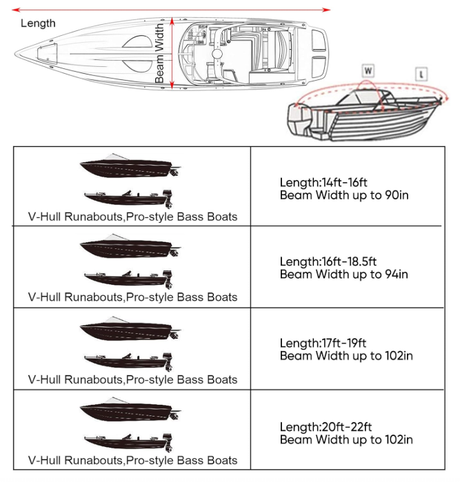 Length
Beam Width
W
L

| | |
|---|---|
| V-Hull Runabouts,Pro-style Bass Boats | Length:14ft-16ft Beam Width up to 90in |
| V-Hull Runabouts,Pro-style Bass Boats | Length:16ft-18.5ft Beam Width up to 94in |
| V-Hull Runabouts,Pro-style Bass Boats | Length:17ft-19ft Beam Width up to 102in |
| V-Hull Runabouts,Pro-style Bass Boats | Length:20ft-22ft Beam Width up to 102in |