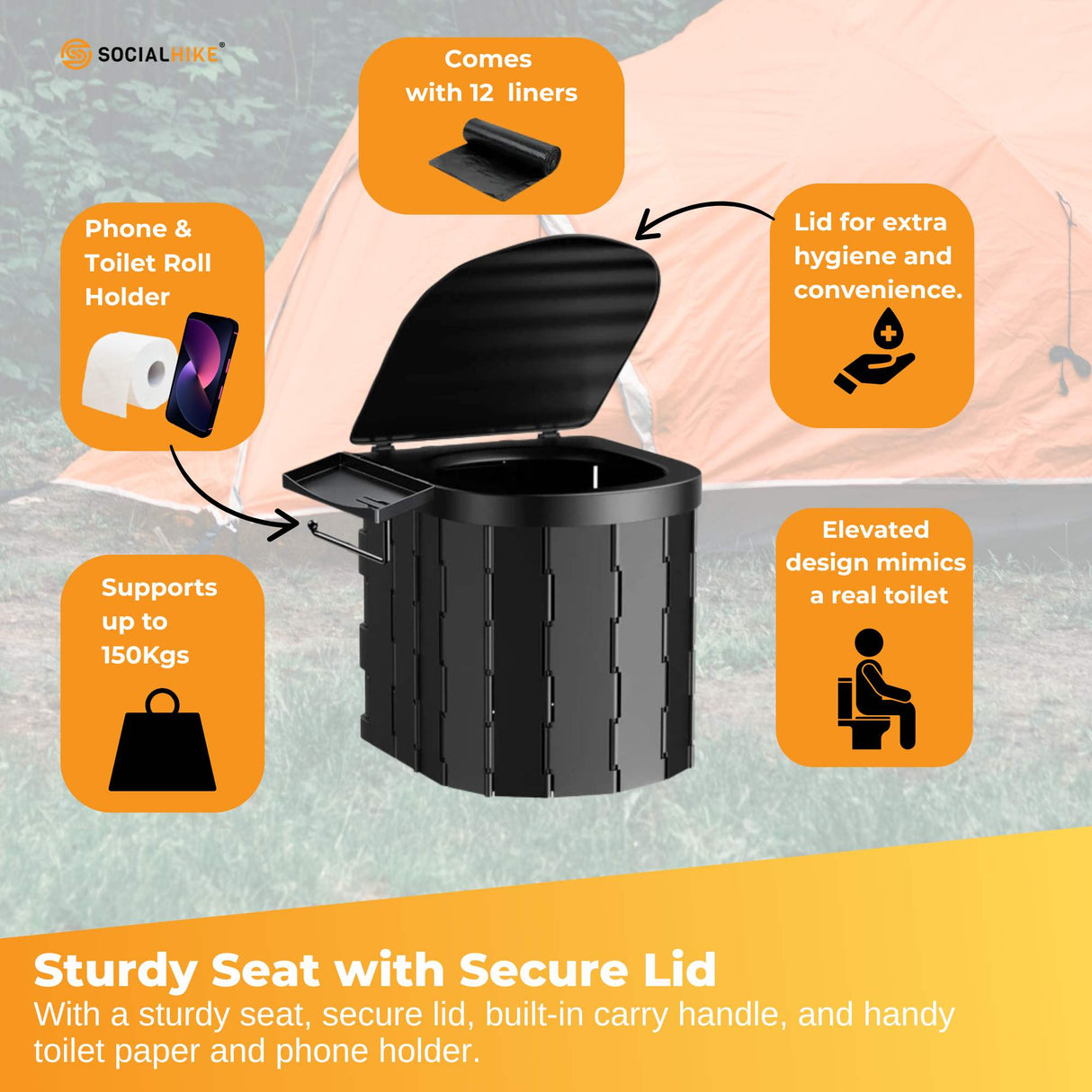 SOCIALHIKE®

Comes with 12 liners

Phone & Toilet Roll Holder

Lid for extra hygiene and convenience.

Supports up to 150Kgs

Elevated design mimics a real toilet

Sturdy Seat with Secure Lid
With a sturdy seat, secure lid, built-in carry handle, and handy toilet paper and phone holder.