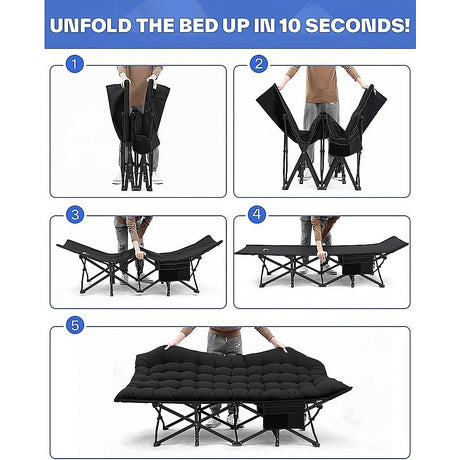 UNFOLD THE BED UP IN 10 SECONDS!

1

2

3

4

5