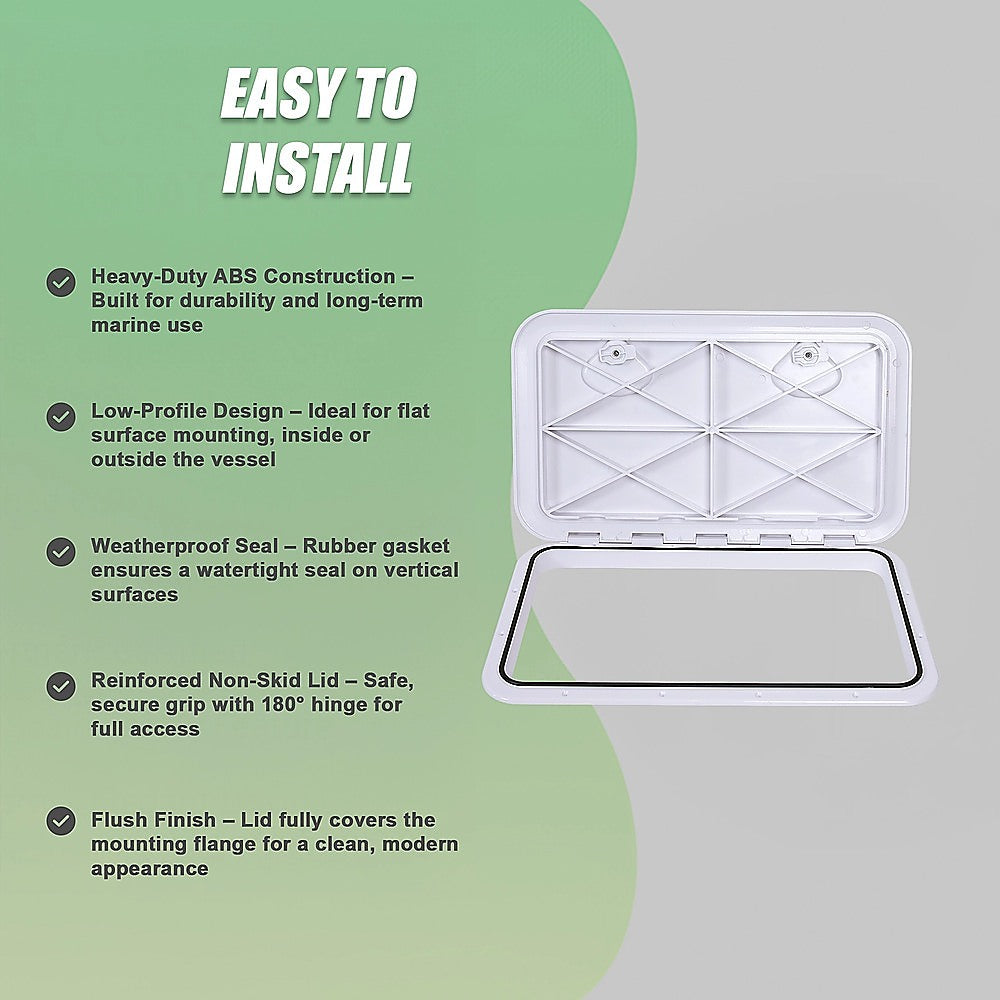 EASY TO INSTALL

Heavy-Duty ABS Construction – Built for durability and long-term marine use

Low-Profile Design – Ideal for flat surface mounting, inside or outside the vessel

Weatherproof Seal – Rubber gasket ensures a watertight seal on vertical surfaces

Reinforced Non-Skid Lid – Safe, secure grip with 180° hinge for full access

Flush Finish – Lid fully covers the mounting flange for a clean, modern appearance