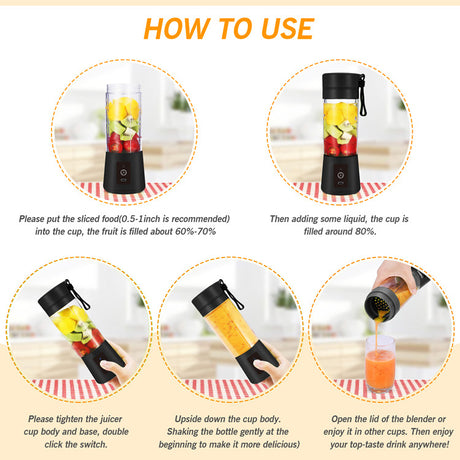 HOW TO USE

Please put the sliced food(0.5-1inch is recommended) into the cup, the fruit is filled about 60%-70%

Then adding some liquid, the cup is filled around 80%.

Please tighten the juicer cup body and base, double click the switch.

Upside down the cup body. Shaking the bottle gently at the beginning to make it more delicious)

Open the lid of the blender or enjoy it in other cups. Then enjoy your top-taste drink anywhere!