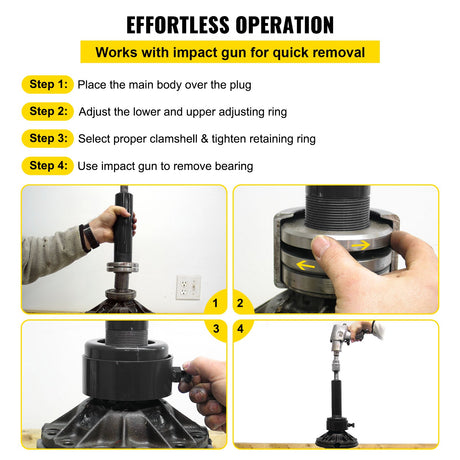 EFFORTLESS OPERATION

Works with impact gun for quick removal

Step 1: Place the main body over the plug

Step 2: Adjust the lower and upper adjusting ring

Step 3: Select proper clamshell & tighten retaining ring

Step 4: Use impact gun to remove bearing

1

2

3

4