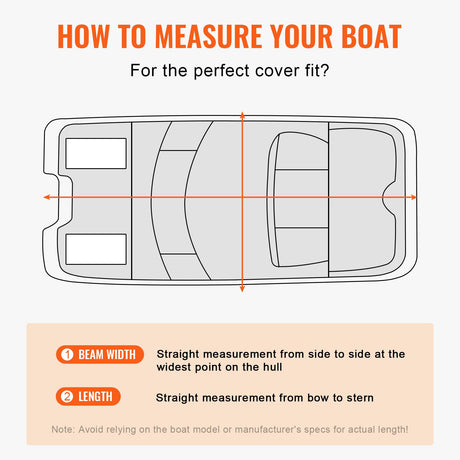 HOW TO MEASURE YOUR BOAT

For the perfect cover fit?

1 BEAM WIDTH Straight measurement from side to side at the widest point on the hull

2 LENGTH Straight measurement from bow to stern

Note: Avoid relying on the boat model or manufacturer's specs for actual length!