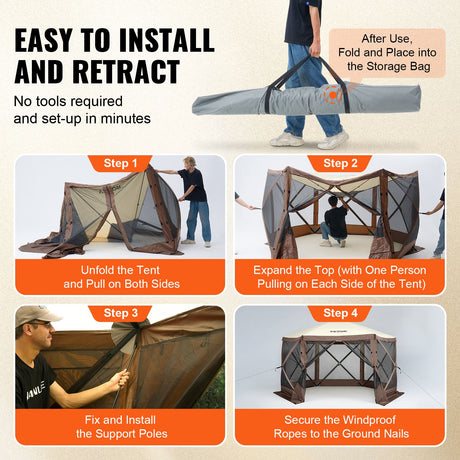 EASY TO INSTALL AND RETRACT

No tools required and set-up in minutes

After Use, Fold and Place into the Storage Bag

Step 1

Unfold the Tent and Pull on Both Sides

Step 2

Expand the Top (with One Person Pulling on Each Side of the Tent)

Step 3

Fix and Install the Support Poles

Step 4

Secure the Windproof Ropes to the Ground Nails