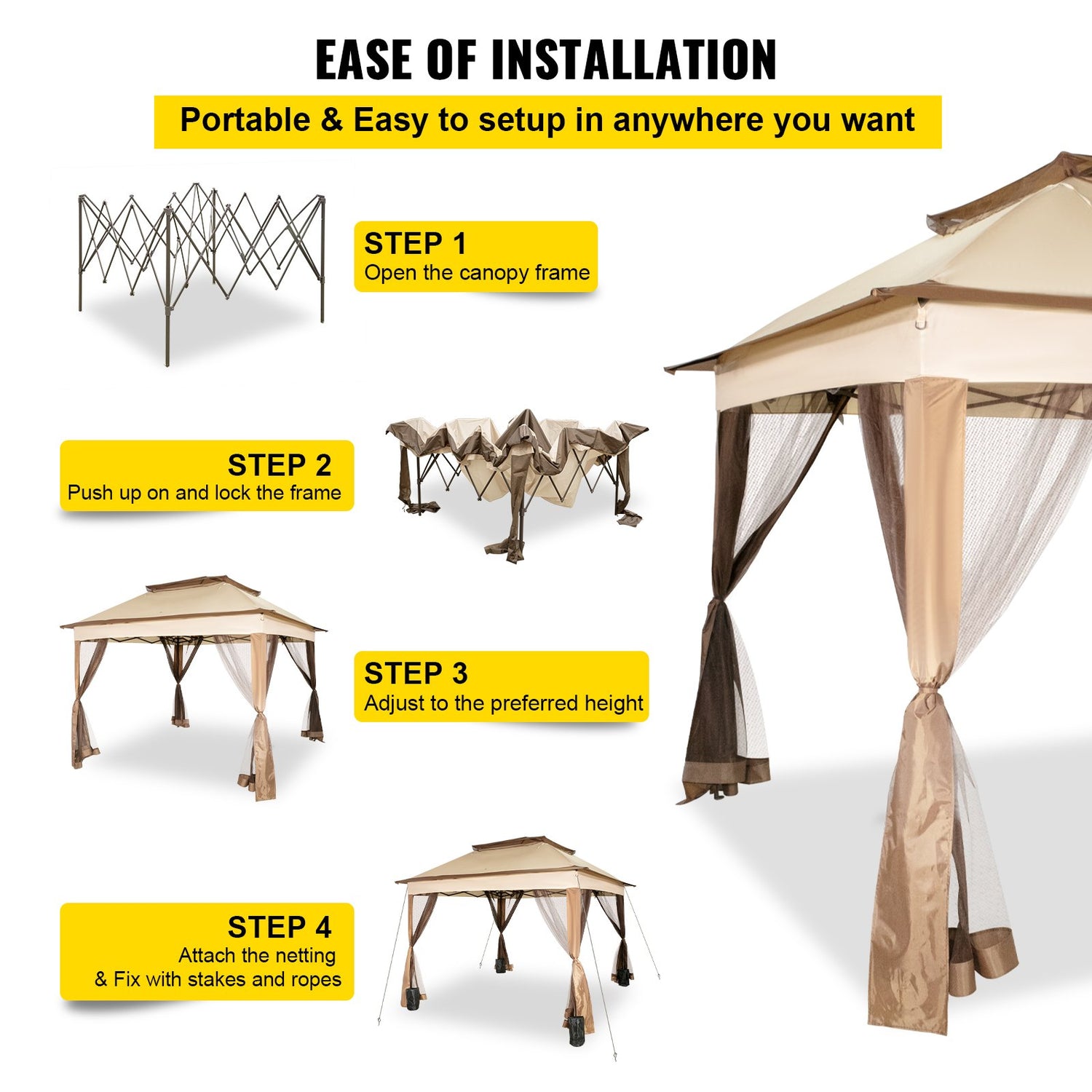 EASE OF INSTALLATION

Portable & Easy to setup in anywhere you want

STEP 1
Open the canopy frame

STEP 2
Push up on and lock the frame

STEP 3
Adjust to the preferred height

STEP 4
Attach the netting
& Fix with stakes and ropes